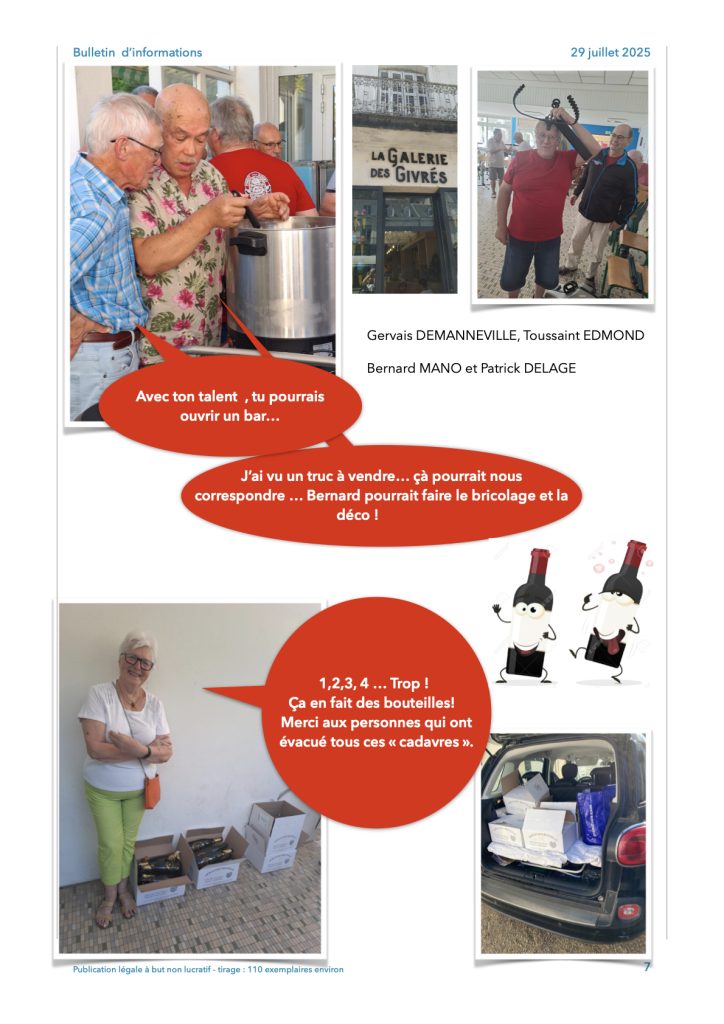 Bulletin d'informations

29 juillet 2025

LA GALERIE DES GIVRÉS

Gervais DEMANNEVILLE, Toussaint EDMOND

Bernard MANO et Patrick DELAGE

Avec ton talent , tu pourrais ouvrir un bar…

J'ai vu un truc à vendre… çà pourrait nous correspondre … Bernard pourrait faire le bricolage et la déco !

1,2,3, 4 … Trop ! Ça en fait des bouteilles! Merci aux personnes qui ont évacué tous ces « cadavres ».

Publication légale à but non lucratif - tirage : 110 exemplaires environ

7